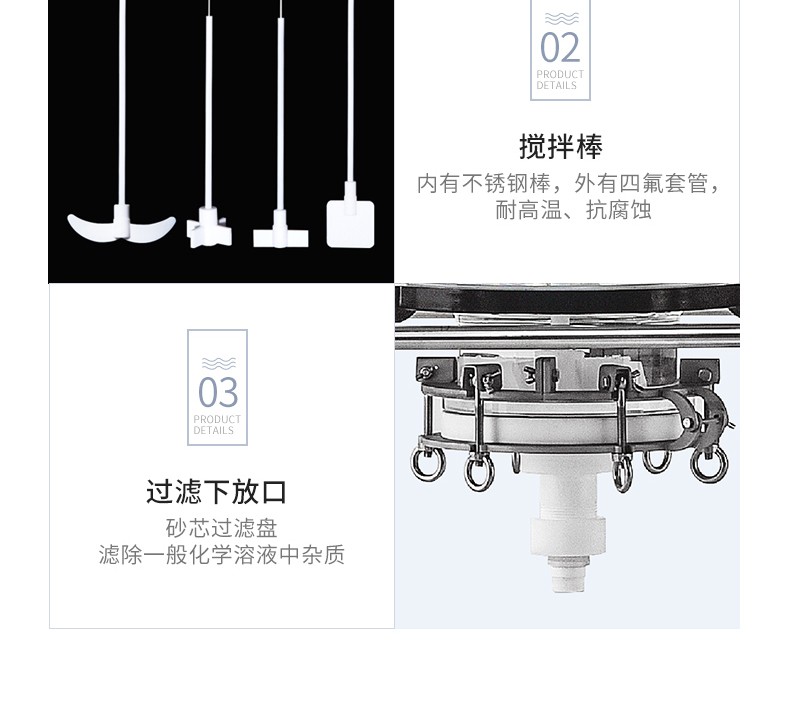 02
PRODUCT
DETAILS

搅拌棒
内有不锈钢棒，外有四氟套管，耐高温、抗腐蚀

03
PRODUCT
DETAILS

过滤下放口
砂芯过滤盘
滤除一般化学溶液中杂质